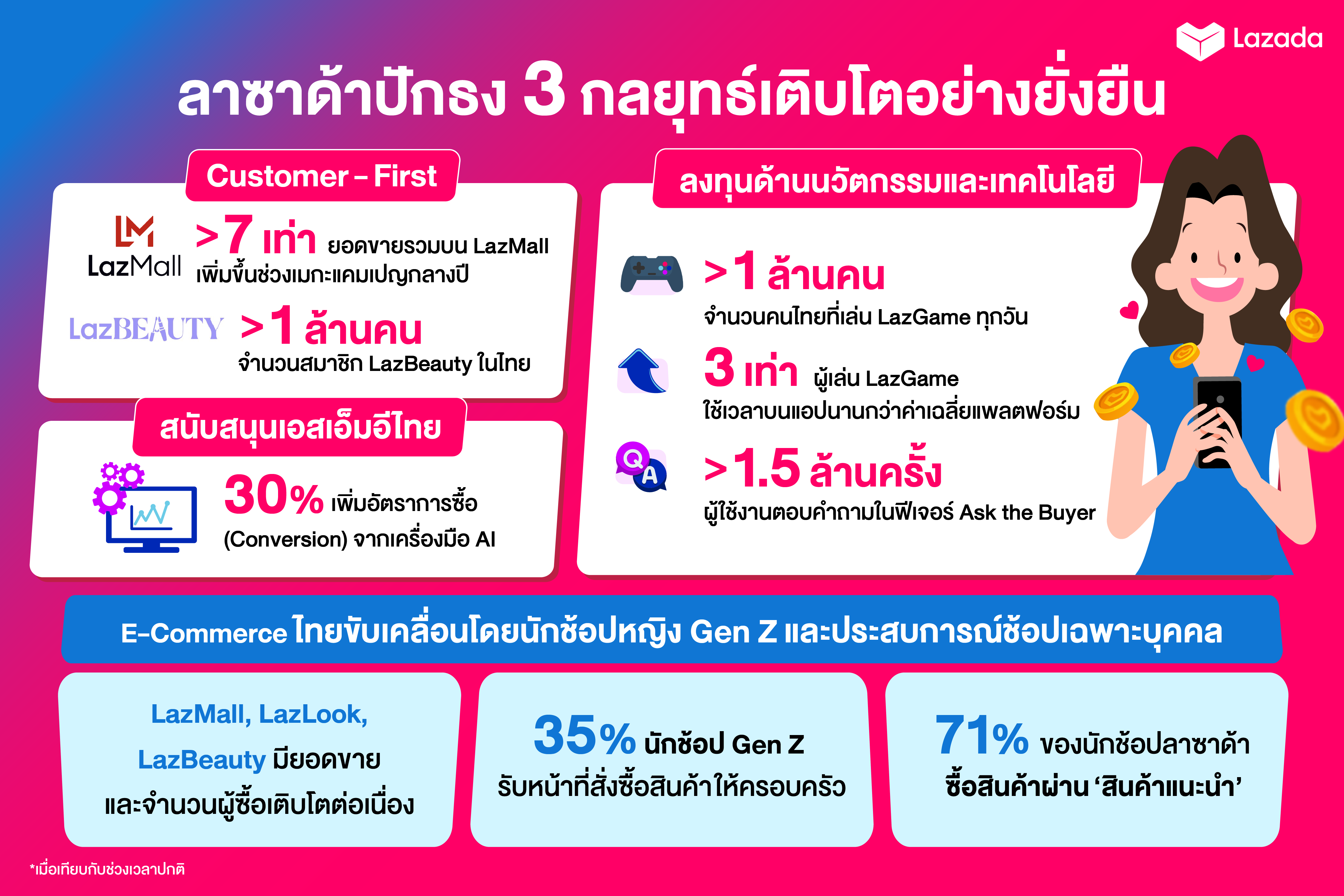 Lazada

ลาซาด้าปักธง 3 กลยุทธ์เติบโตอย่างยั่งยืน

Customer – First

LazMall >7 เท่า ยอดขายรวมบน LazMall เพิ่มขึ้นช่วงเมกะแคมเปญกลางปี

LazBEAUTY >1 ล้านคน จำนวนสมาชิก LazBeauty ในไทย

สนับสนุนเอสเอ็มอีไทย

30% เพิ่มอัตราการซื้อ (Conversion) จากเครื่องมือ AI

ลงทุนด้านนวัตกรรมและเทคโนโลยี

>1 ล้านคน
จำนวนคนไทยที่เล่น LazGame ทุกวัน

3 เท่า ผู้เล่น LazGame
ใช้เวลาบนแอปนานกว่าค่าเฉลี่ยแพลตฟอร์ม

Q A

>1.5 ล้านครั้ง
ผู้ใช้งานตอบคำถามในฟีเจอร์ Ask the Buyer

E-Commerce ไทยขับเคลื่อนโดยนักช้อปหญิง Gen Z และประสบการณ์ช้อปเฉพาะบุคคล

LazMall, LazLook, LazBeauty มียอดขาย และจำนวนผู้ซื้อเติบโตต่อเนื่อง

35% นักช้อป Gen Z รับหน้าที่สั่งซื้อสินค้าให้ครอบครัว

71% ของนักช้อปลาซาด้า ซื้อสินค้าผ่าน ‘สินค้าแนะนำ’

*เมื่อเทียบกับช่วงเวลาปกติ