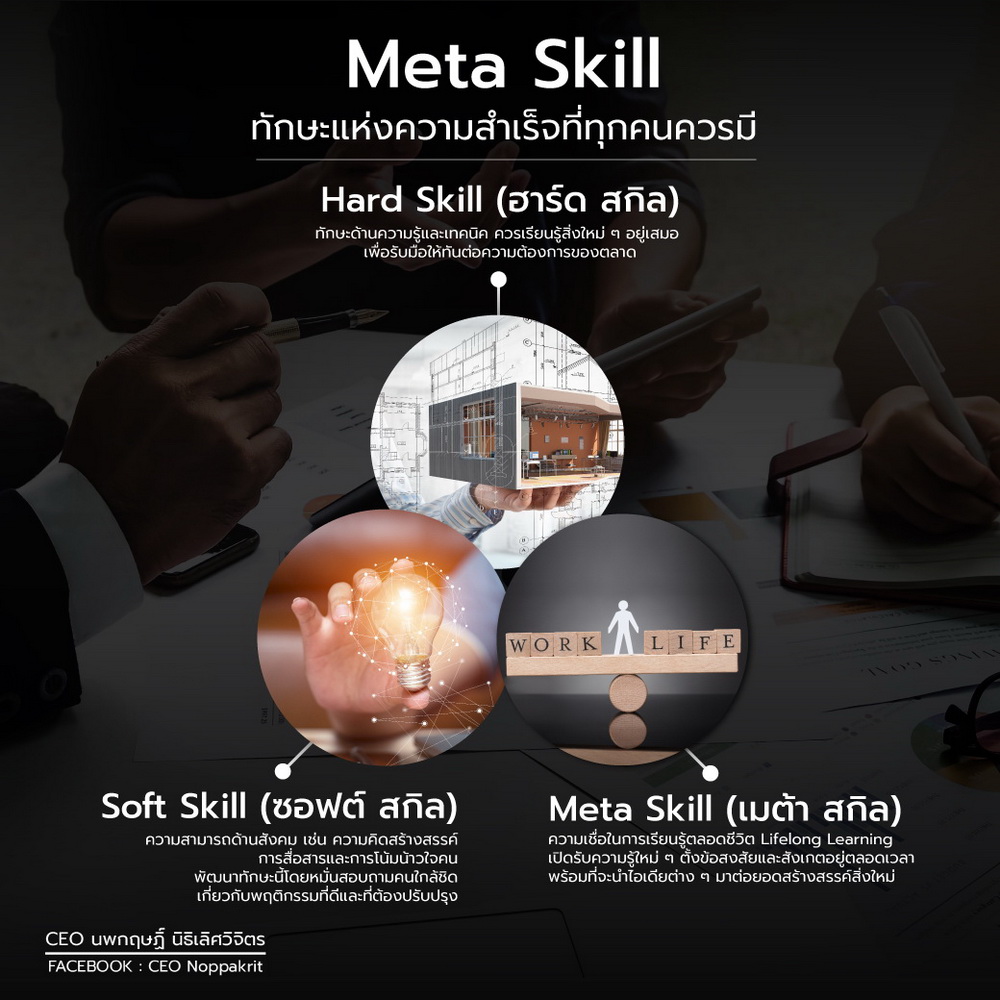 Meta Skill
ทักษะแห่งความสำเร็จที่ทุกคนควรมี

Hard Skill (ฮาร์ด สกิล)
ทักษะด้านความรู้และเทคนิค ควรเรียนรู้สิ่งใหม่ ๆ อยู่เสมอ เพื่อรับมือให้ทันต่อความต้องการของตลาด

WORK LIFE

Soft Skill (ซอฟต์ สกิล)
ความสามารถด้านสังคม เช่น ความคิดสร้างสรรค์ การสื่อสารและการโน้มน้าวใจคน พัฒนาทักษะนี้โดยหมั่นสอบถามคนใกล้ชิด เกี่ยวกับพฤติกรรมที่ดีและที่ต้องปรับปรุง

Meta Skill (เมต้า สกิล)
ความเชื่อในการเรียนรู้ตลอดชีวิต Lifelong Learning เปิดรับความรู้ใหม่ ๆ ตั้งข้อสงสัยและสังเกตอยู่ตลอดเวลา พร้อมที่จะนำไอเดียต่าง ๆ มาต่อยอดสร้างสรรค์สิ่งใหม่

CEO นพกฤษฏิ์ นิธิเลิศวิจิตร
FACEBOOK : CEO Noppakrit